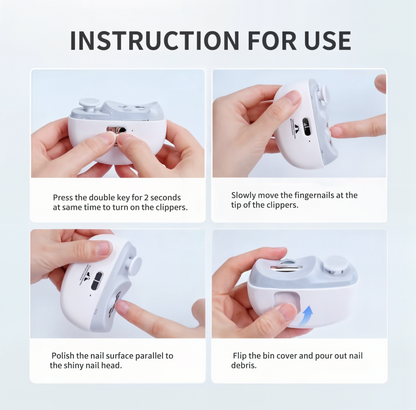 INSTRUCTION FOR USE

Press the double key for 2 seconds at same time to turn on the clippers.

Slowly move the fingernails at the tip of the clippers.

Polish the nail surface parallel to the shiny nail head.

Flip the bin cover and pour out nail debris.