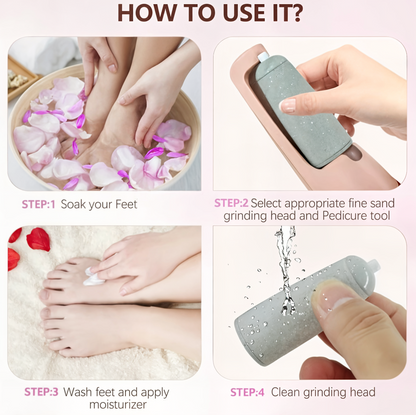 HOW TO USE IT?

STEP:1 Soak your Feet

STEP:2 Select appropriate fine sand grinding head and Pedicure tool

STEP:3 Wash feet and apply moisturizer

STEP:4 Clean grinding head