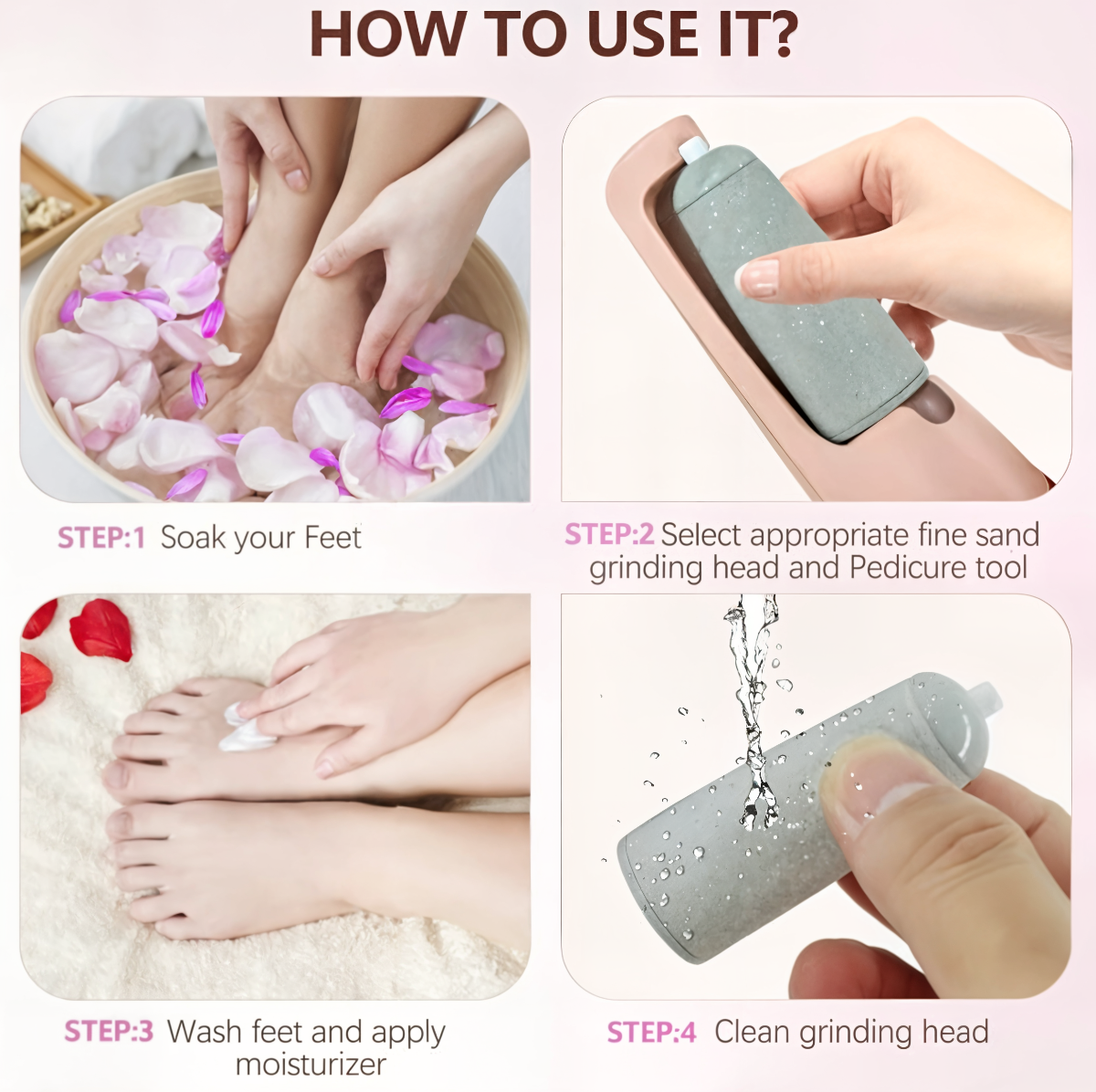 HOW TO USE IT?

STEP:1 Soak your Feet

STEP:2 Select appropriate fine sand grinding head and Pedicure tool

STEP:3 Wash feet and apply moisturizer

STEP:4 Clean grinding head