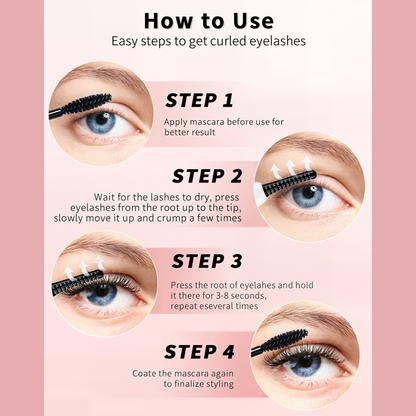 How to Use
Easy steps to get curled eyelashes

STEP 1
Apply mascara before use for better result

STEP 2
Wait for the lashes to dry, press eyelashes from the root up to the tip, slowly move it up and crump a few times

STEP 3
Press the root of eyelahes and hold it there for 3-8 seconds, repeat eseveral times

STEP 4
Coate the mascara again to finalize styling