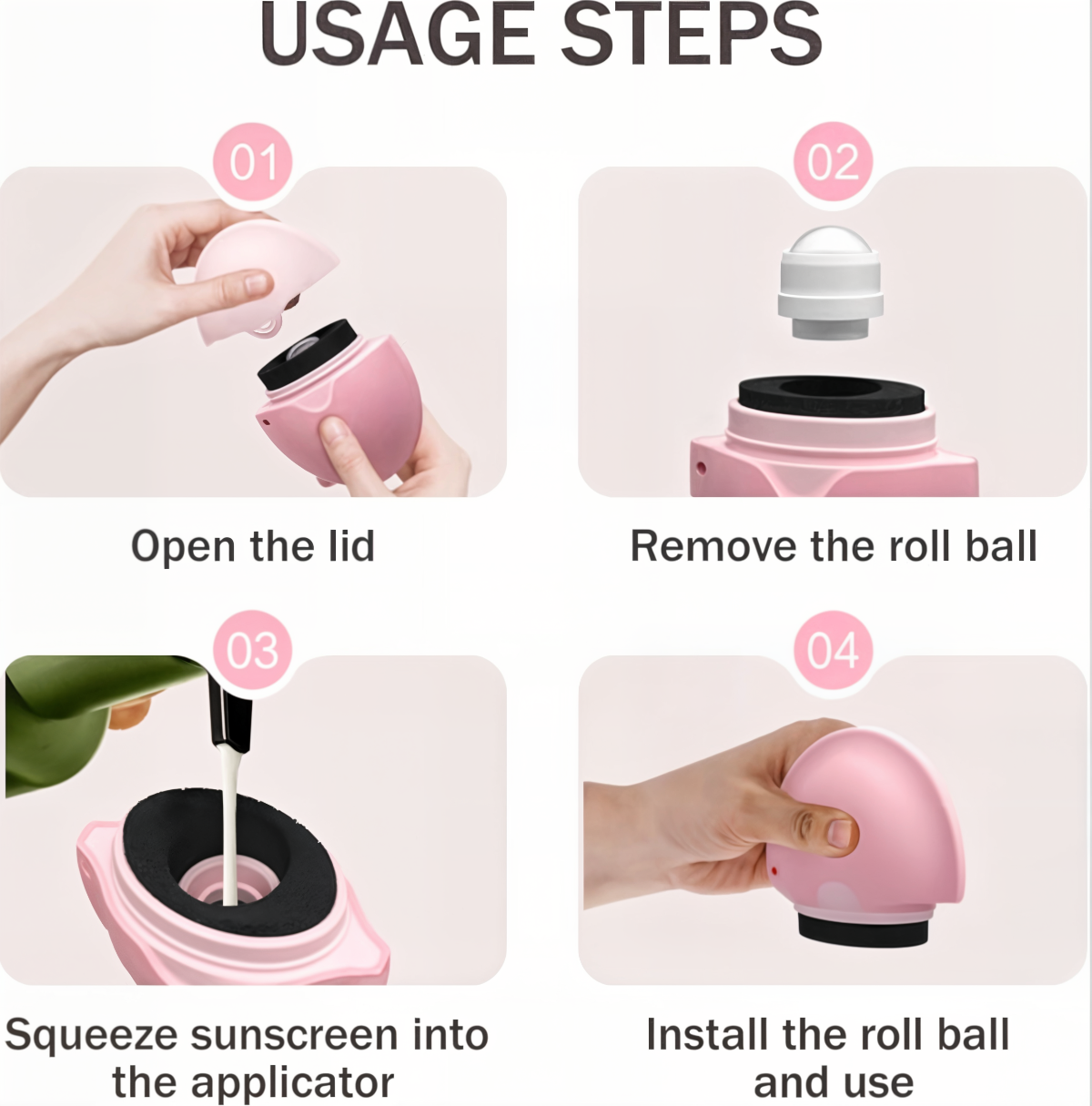 USAGE STEPS

01

Open the lid

02

Remove the roll ball

03

Squeeze sunscreen into the applicator

04

Install the roll ball and use